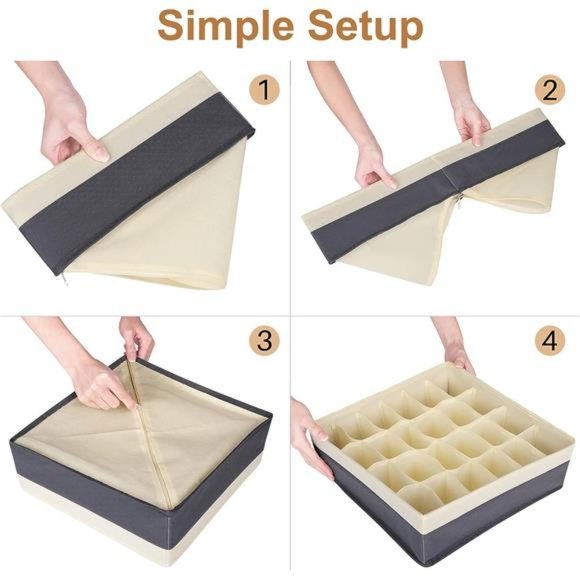 Simple Setup

1

2

3

4